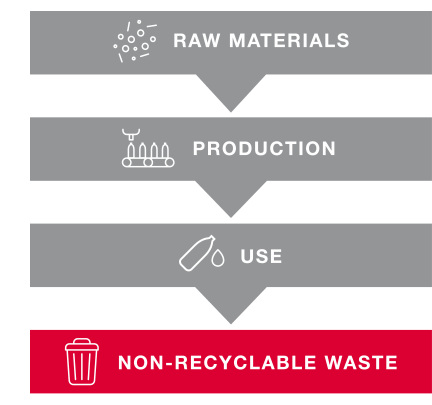 RAW MATERIALS

PRODUCTION

USE

NON-RECYCLABLE WASTE